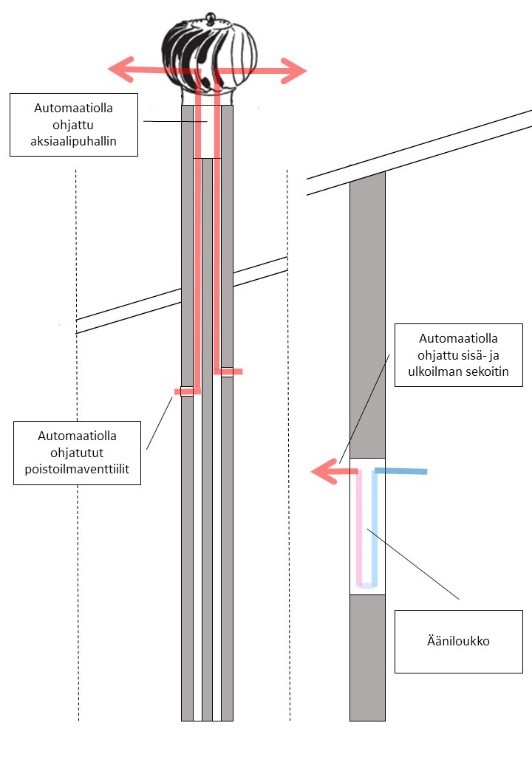 Automaatiolla ohjattu aksiaalipuhallin

Automaatiolla ohjattu sisä- ja ulkoilman sekoitin

Automaatiolla ohjatutut poistoilmaventtiilit

Ääniloukko